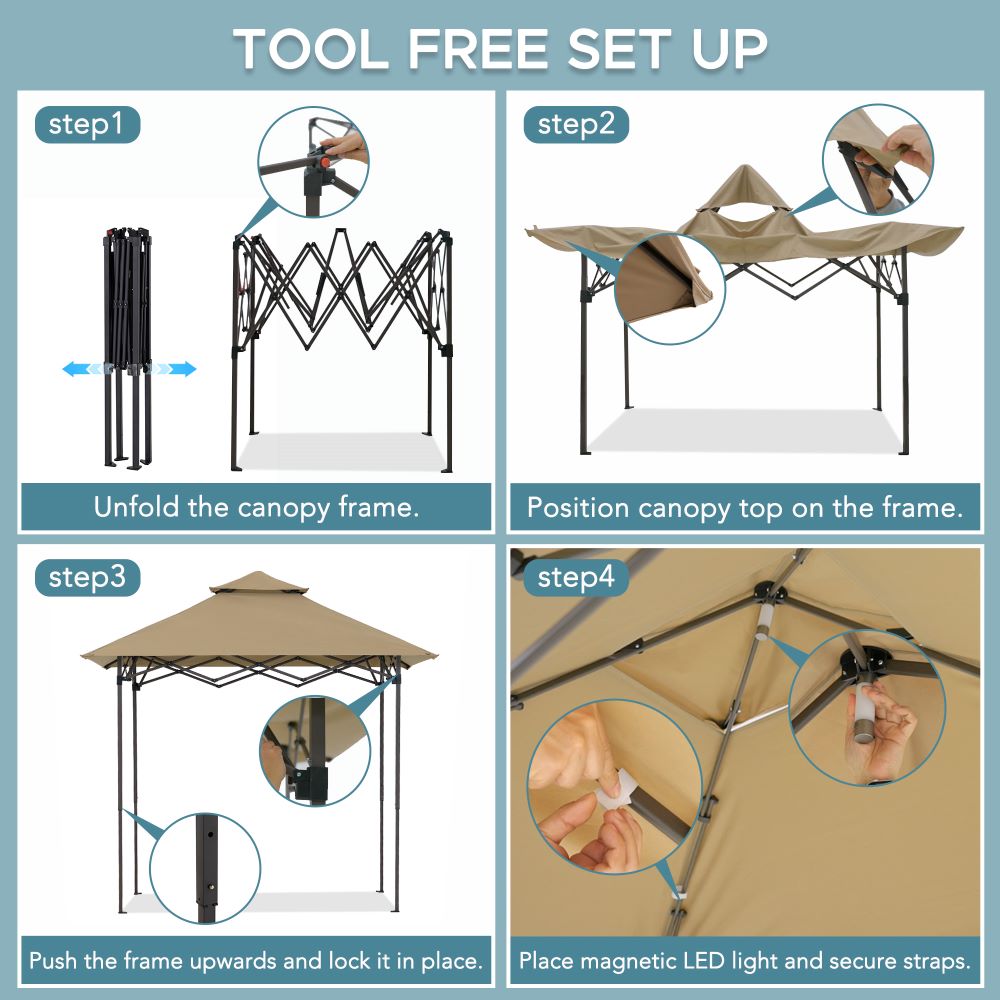 TOOL FREE SET UP

step1

Unfold the canopy frame.

step2

Position canopy top on the frame.

step3

Push the frame upwards and lock it in place.

step4

Place magnetic LED light and secure straps.