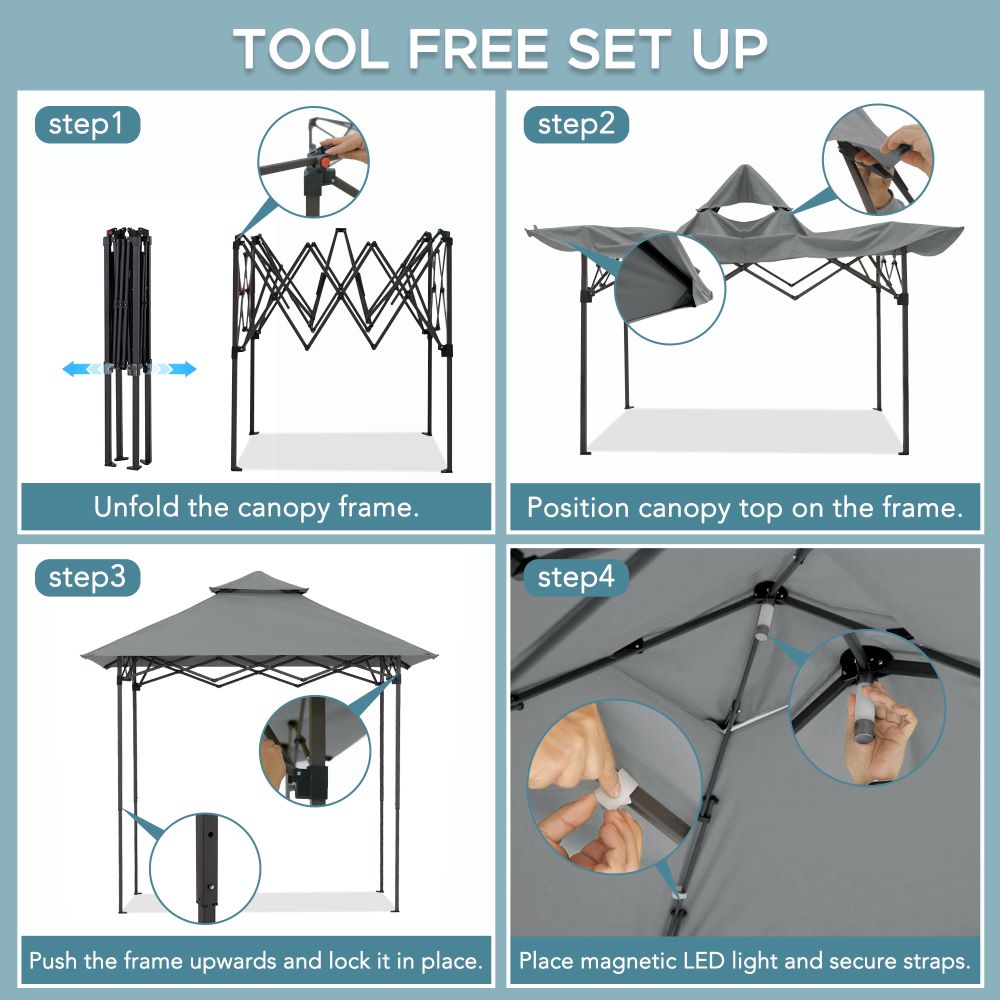 TOOL FREE SET UP

step1

Unfold the canopy frame.

step2

Position canopy top on the frame.

step3

Push the frame upwards and lock it in place.

step4

Place magnetic LED light and secure straps.