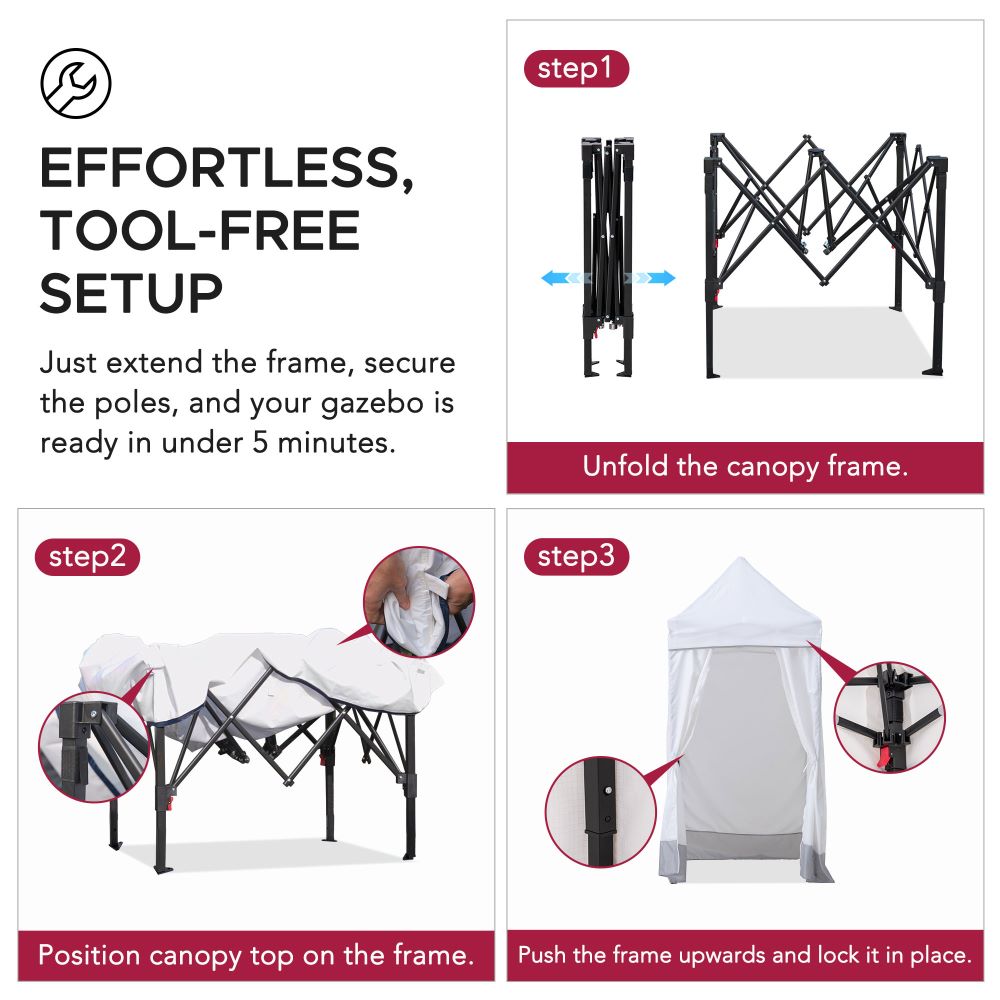 EFFORTLESS, TOOL-FREE SETUP

Just extend the frame, secure the poles, and your gazebo is ready in under 5 minutes.

step1

Unfold the canopy frame.

step2

Position canopy top on the frame.

step3

Push the frame upwards and lock it in place.