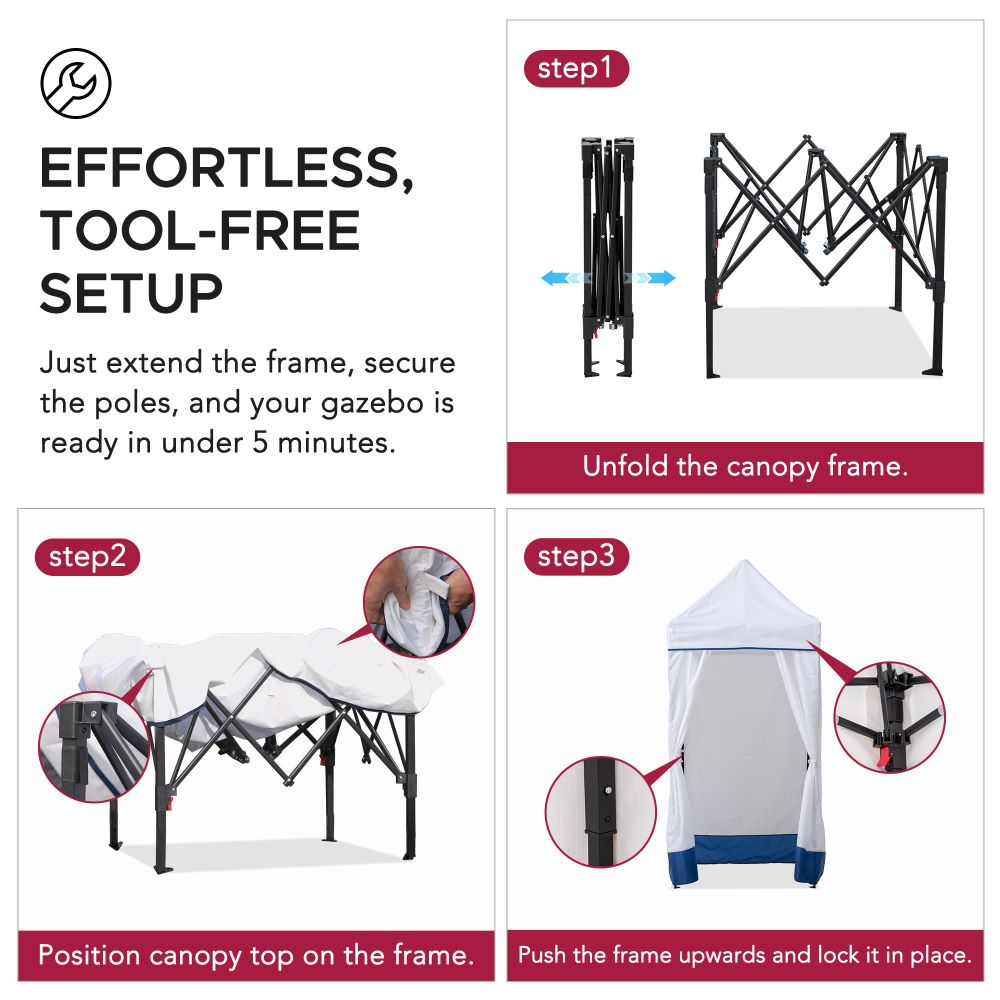 EFFORTLESS, TOOL-FREE SETUP

Just extend the frame, secure the poles, and your gazebo is ready in under 5 minutes.

step1

Unfold the canopy frame.

step2

Position canopy top on the frame.

step3

Push the frame upwards and lock it in place.